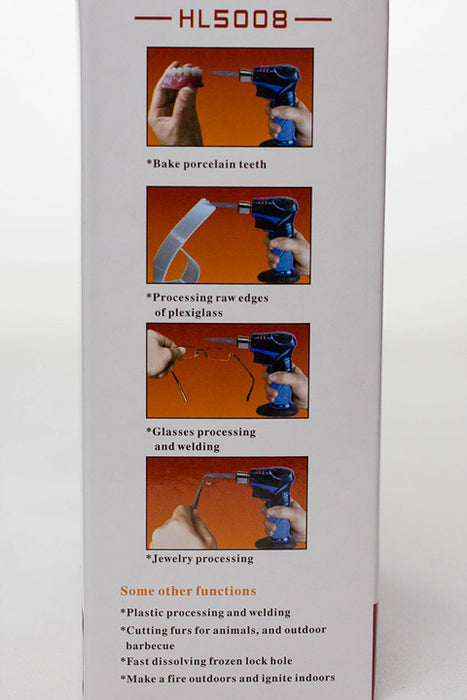 HL5008

*Bake porcelain teeth

*Processing raw edges of plexiglass

*Glasses processing and welding

*Jewelry processing

Some other functions

*Plastic processing and welding
*Cutting furs for animals, and outdoor barbecue
*Fast dissolving frozen lock hole
*Make a fire outdoors and ignite indoors