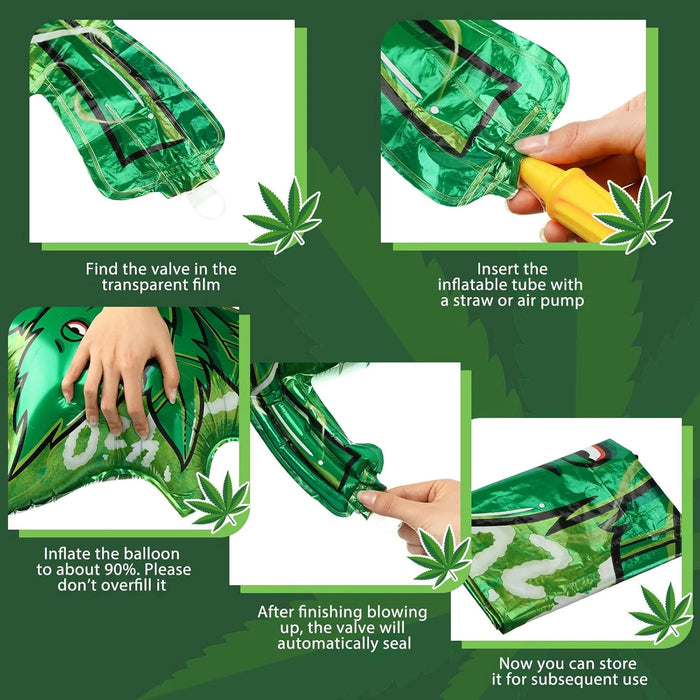 Find the valve in the transparent film

Insert the inflatable tube with a straw or air pump

Inflate the balloon to about 90%. Please don't overfill it

After finishing blowing up, the valve will automatically seal

Now you can store it for subsequent use